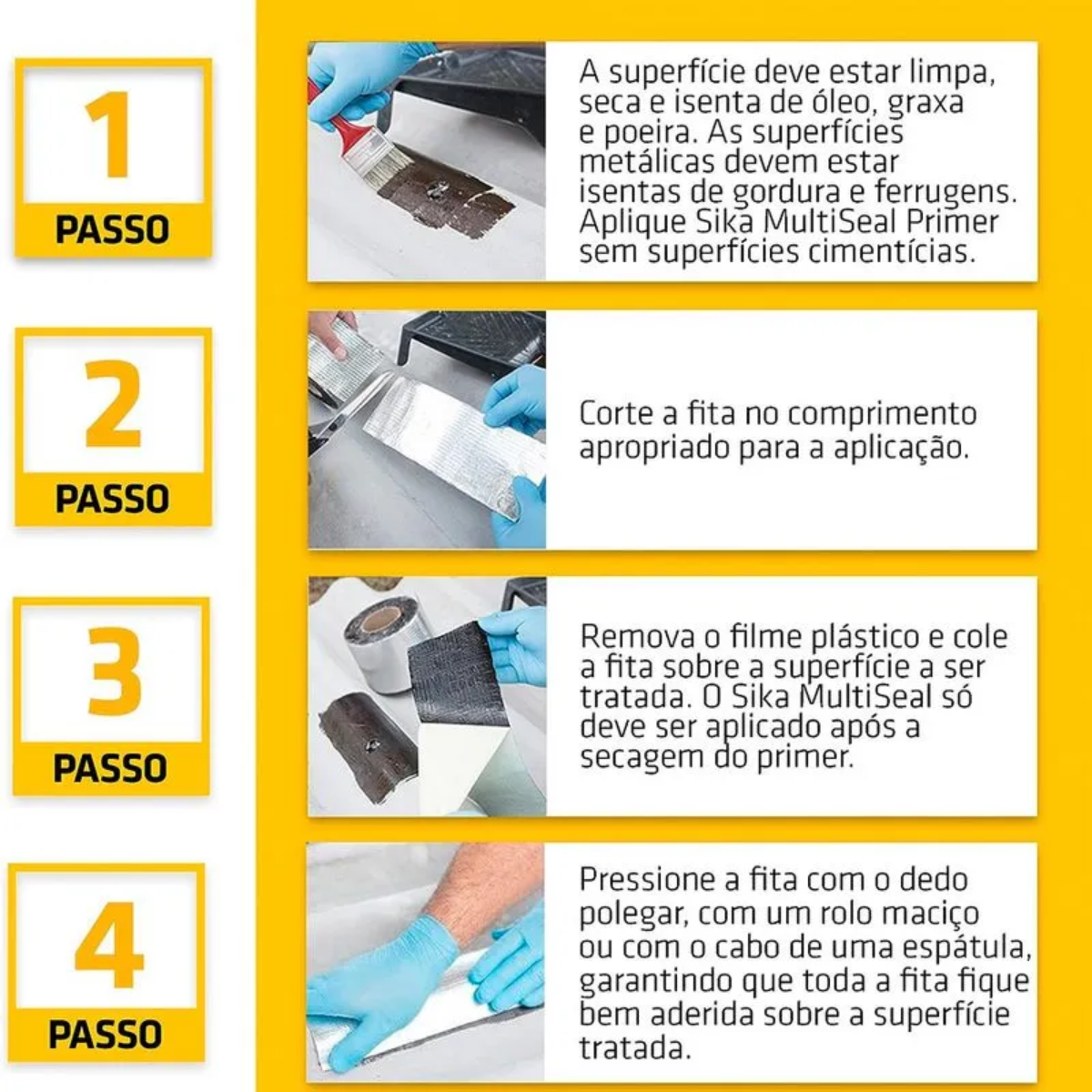 1
PASSO

A superfície deve estar limpa, seca e isenta de óleo, graxa e poeira. As superfícies metálicas devem estar isentas de gordura e ferrugens. Aplique Sika MultiSeal Primer sem superfícies cimentícias.

2
PASSO

Corte a fita no comprimento apropriado para a aplicação.

3
PASSO

Remova o filme plástico e cole a fita sobre a superfície a ser tratada. O Sika MultiSeal só deve ser aplicado após a secagem do primer.

4
PASSO

Pressione a fita com o dedo polegar, com um rolo maciço ou com o cabo de uma espátula, garantindo que toda a fita fique bem aderida sobre a superfície tratada.